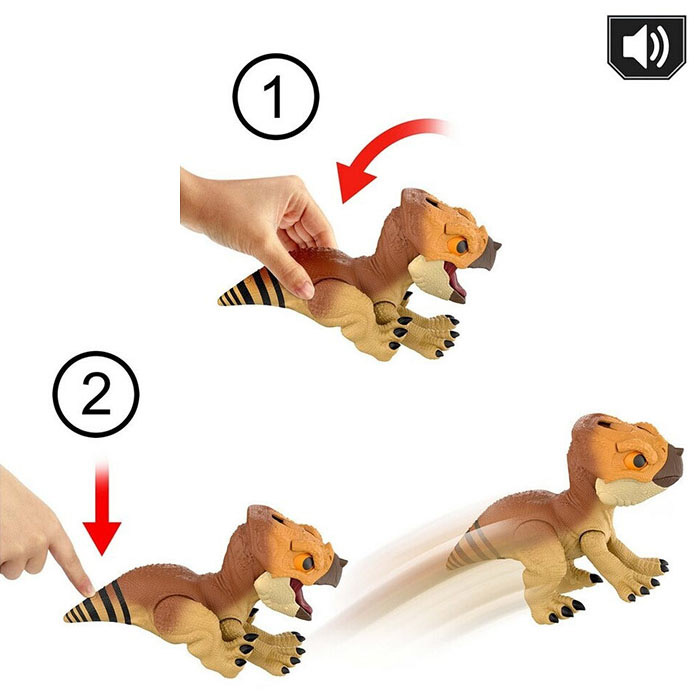 1

2