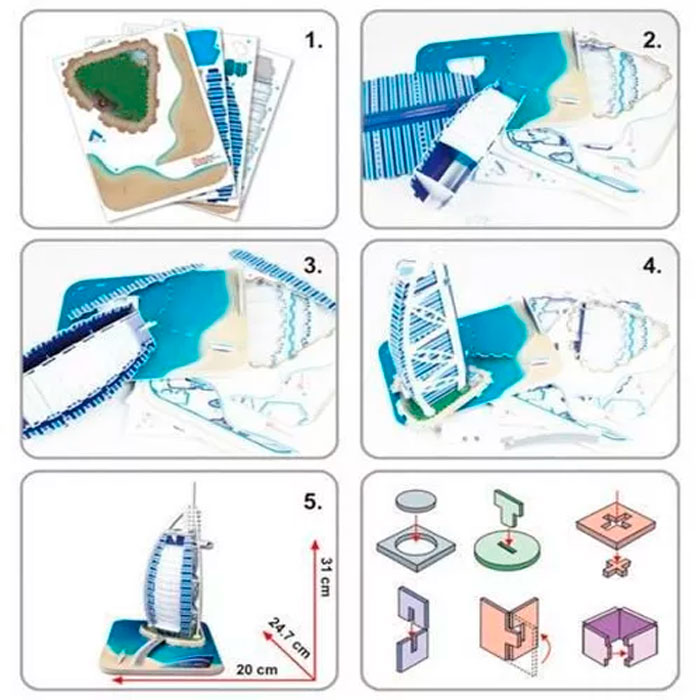 1.

2.

3.

4.

5.

31 cm

24.7 cm

20 cm