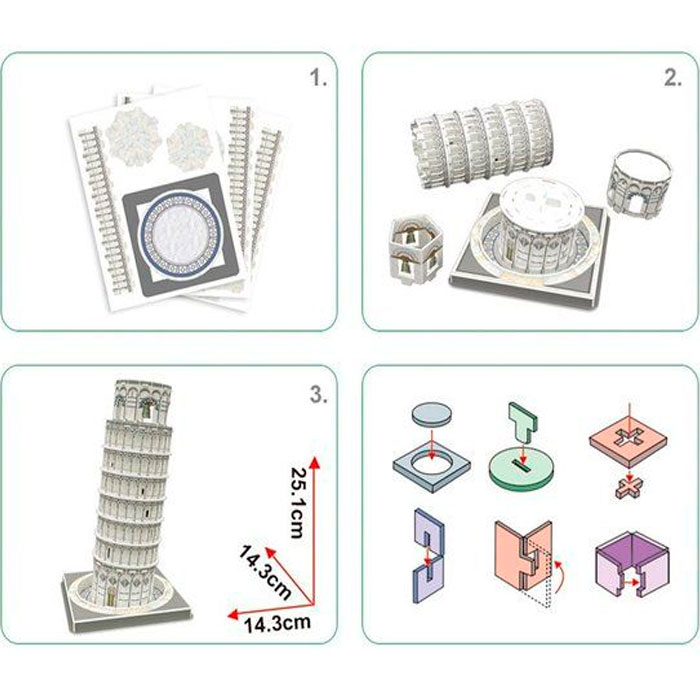 1.

2.

3.

25.1cm

14.3cm

14.3cm