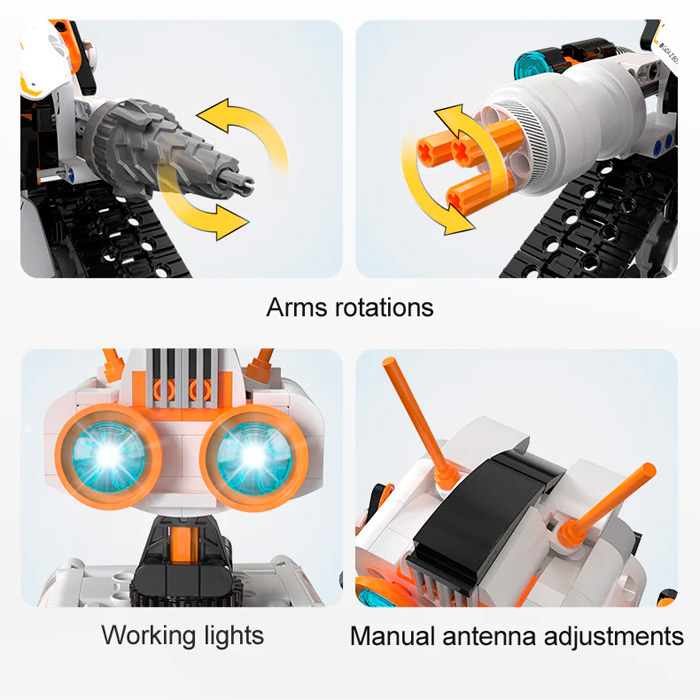 Arms rotations

Working lights

Manual antenna adjustments