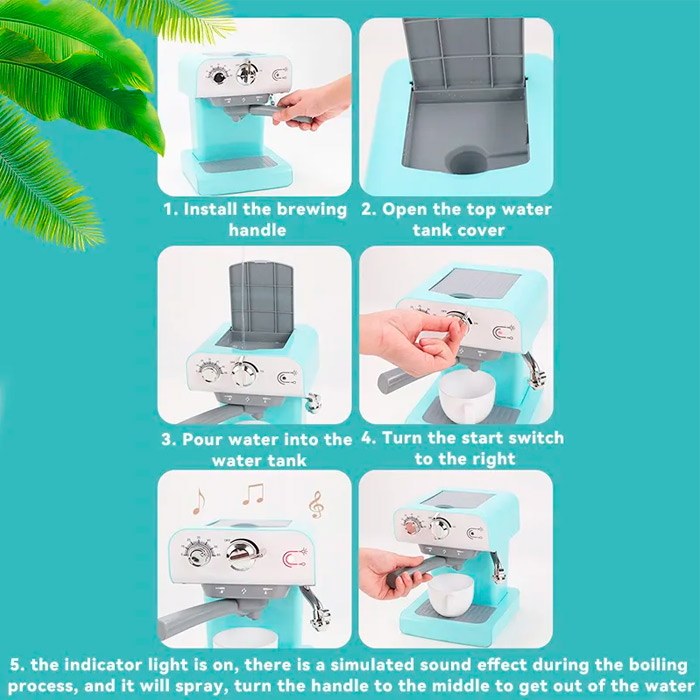 1. Install the brewing handle

2. Open the top water tank cover

3. Pour water into the water tank

4. Turn the start switch to the right

5. the indicator light is on, there is a simulated sound effect during the boiling process, and it will spray, turn the handle to the middle to get out of the water